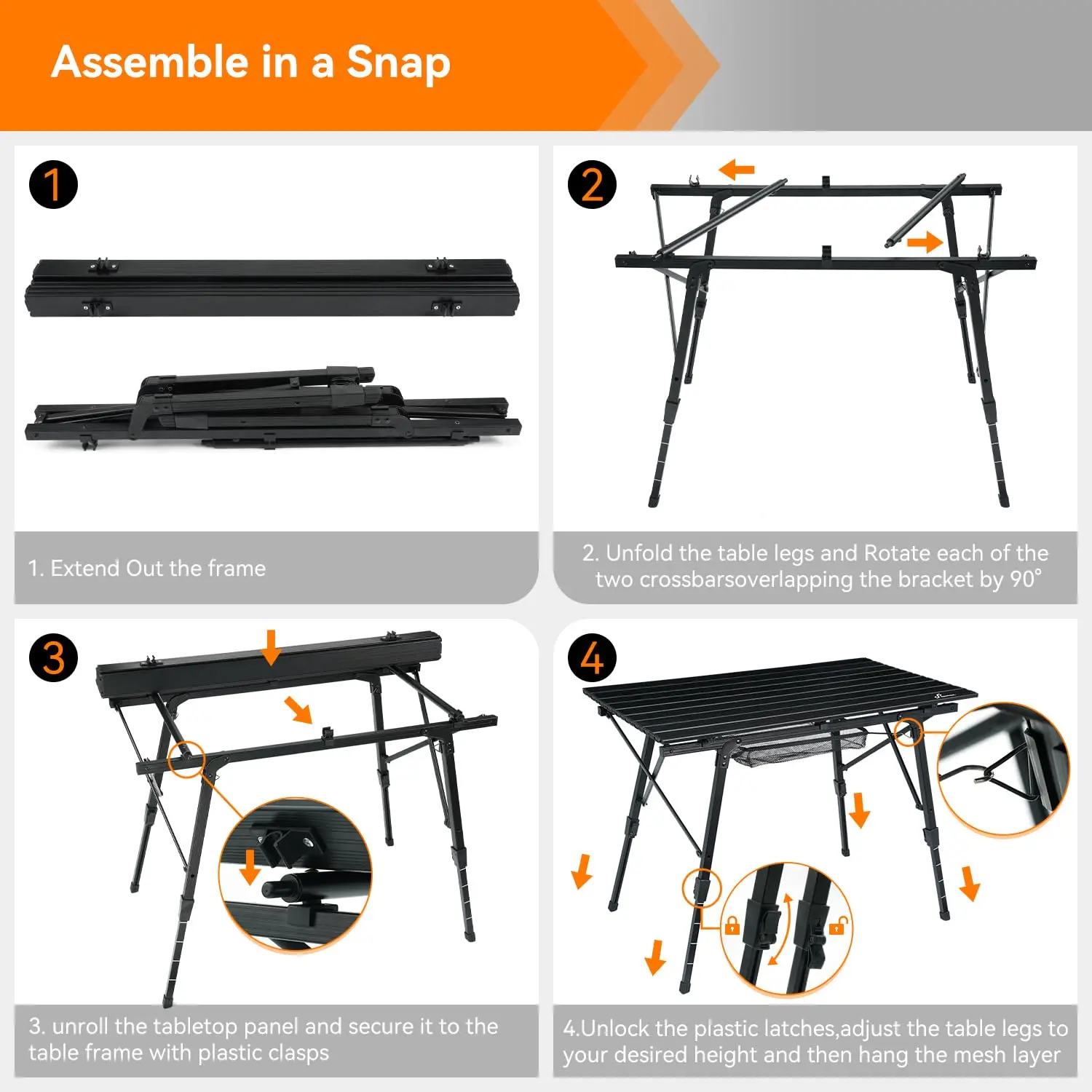 Assemble in a Snap

1

1. Extend Out the frame

2

2. Unfold the table legs and Rotate each of the two crossbarsoverlapping the bracket by 90°

3

3. unroll the tabletop panel and secure it to the table frame with plastic clasps

4

4.Unlock the plastic latches,adjust the table legs to your desired height and then hang the mesh layer