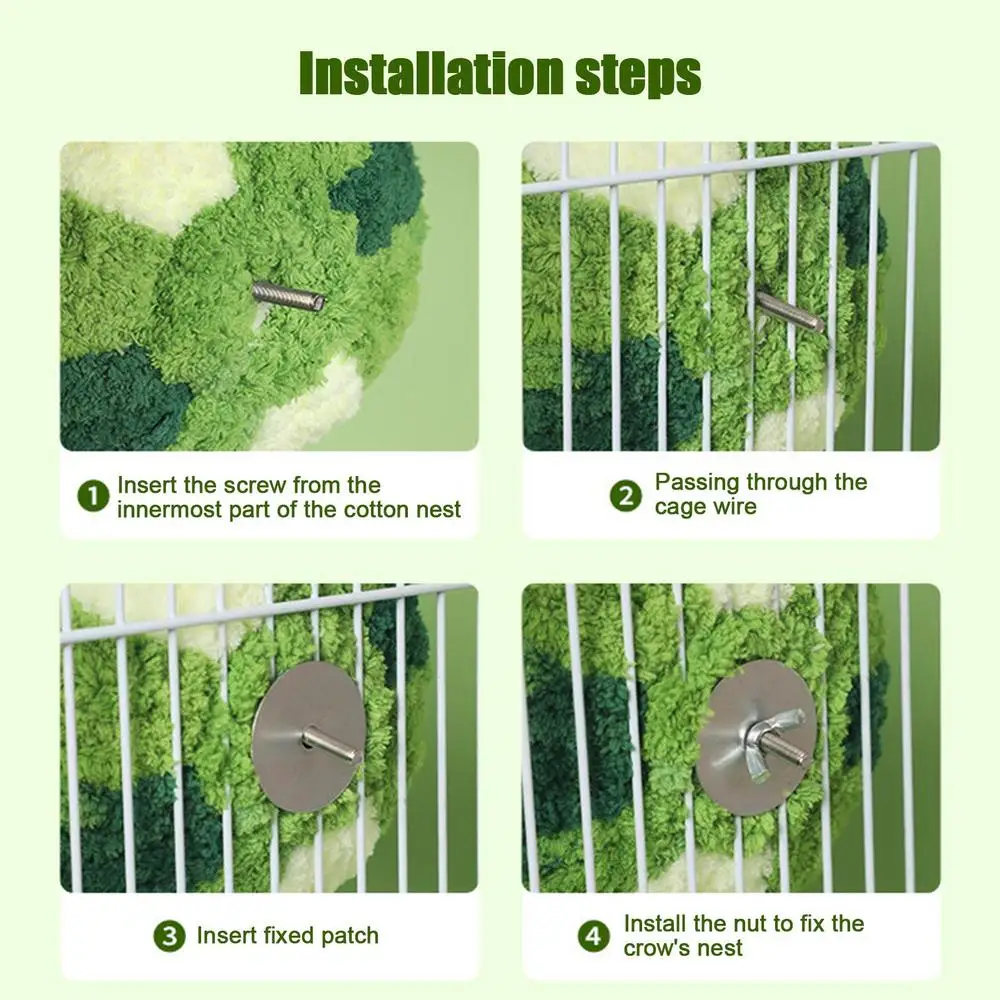 Installation steps

1 Insert the screw from the innermost part of the cotton nest

2 Passing through the cage wire

3 Insert fixed patch

4 Install the nut to fix the crow's nest